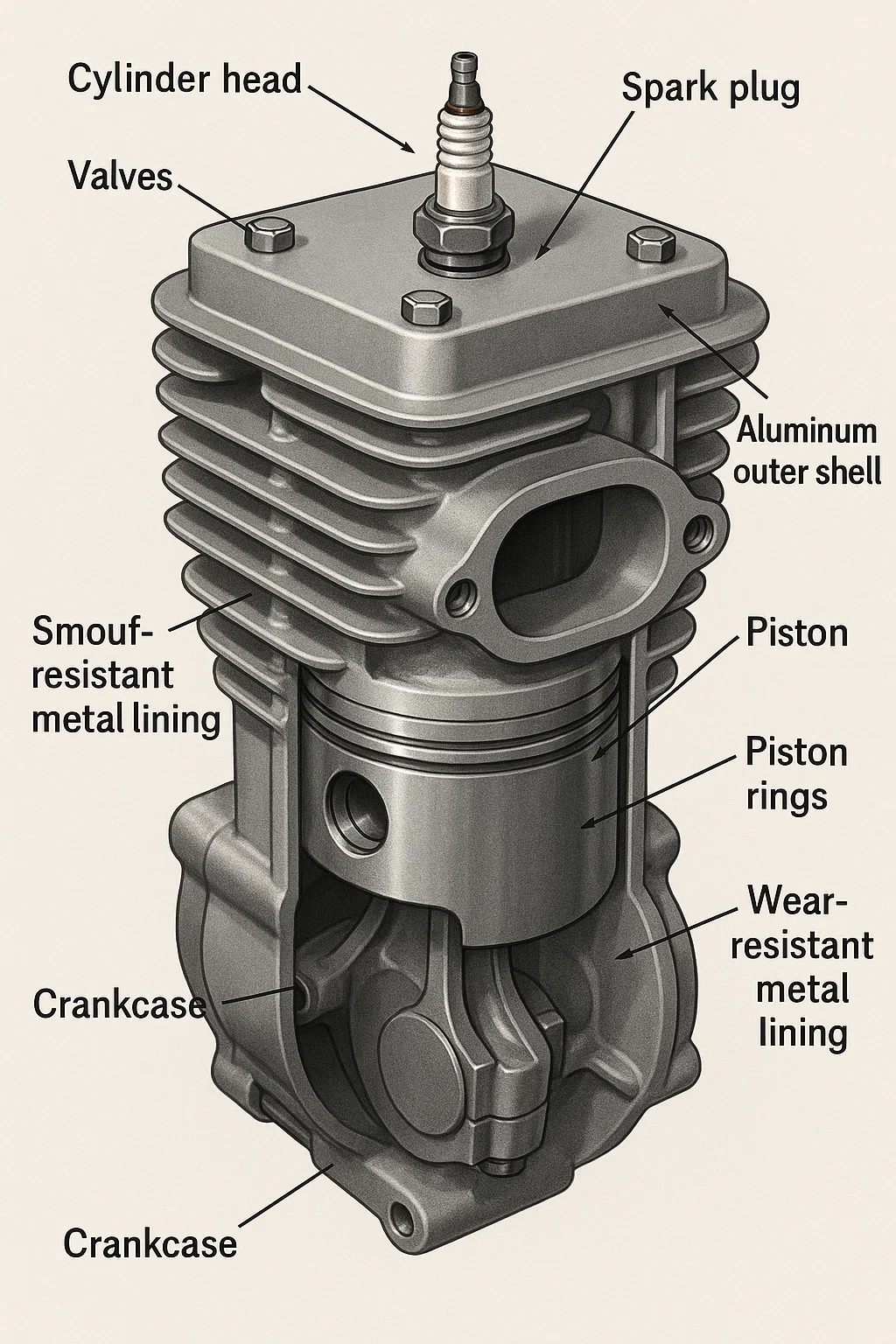 Cylinder head

Spark plug

Valves

Aluminum outer shell

Smouf-resistant metal lining

Piston

Piston rings

Wear-resistant metal lining

Crankcase

Crankcase